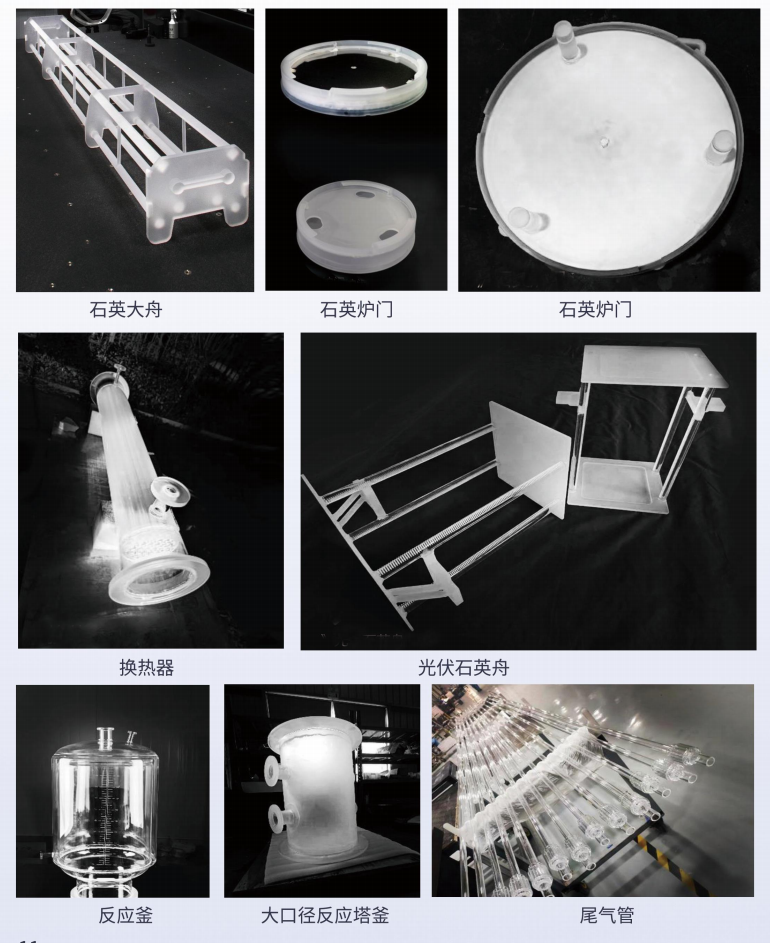 石英大舟

石英炉门

石英炉门

换热器

光伏石英舟

反应釜

大口径反应塔釜

尾气管